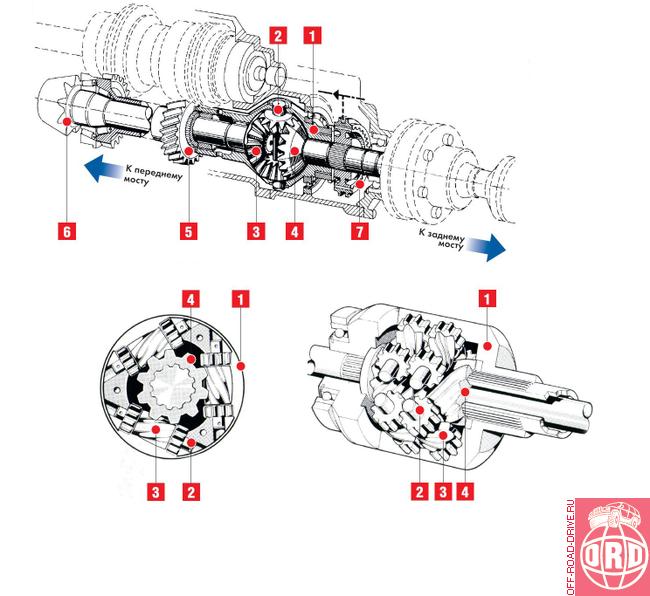 2
1
К переднему мосту
6
5
3
4
7
К заднему мосту

4
1
3
2

1
2
3
4

OFF-ROAD-DRIVE.RU
ORD